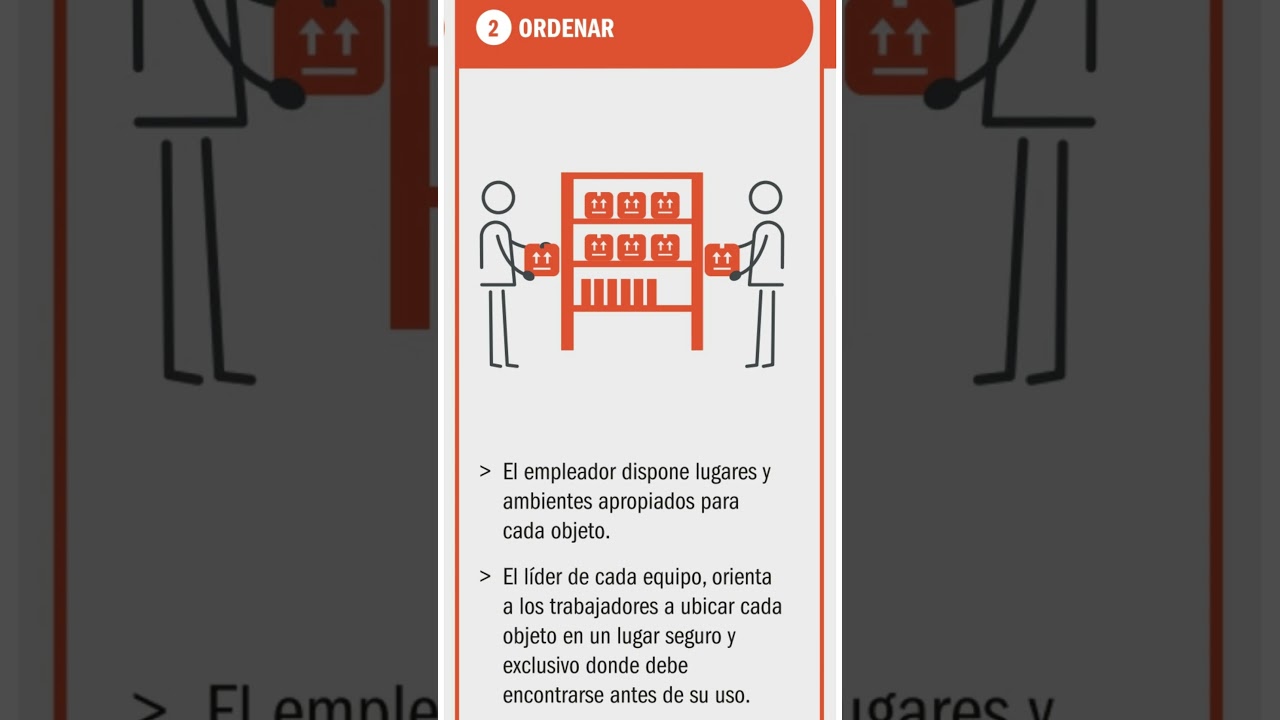 2 ORDENAR

> El empleador dispone lugares y ambientes apropiados para cada objeto.

> El líder de cada equipo, orienta a los trabajadores a ubicar cada objeto en un lugar seguro y exclusivo donde debe encontrarse antes de su uso.